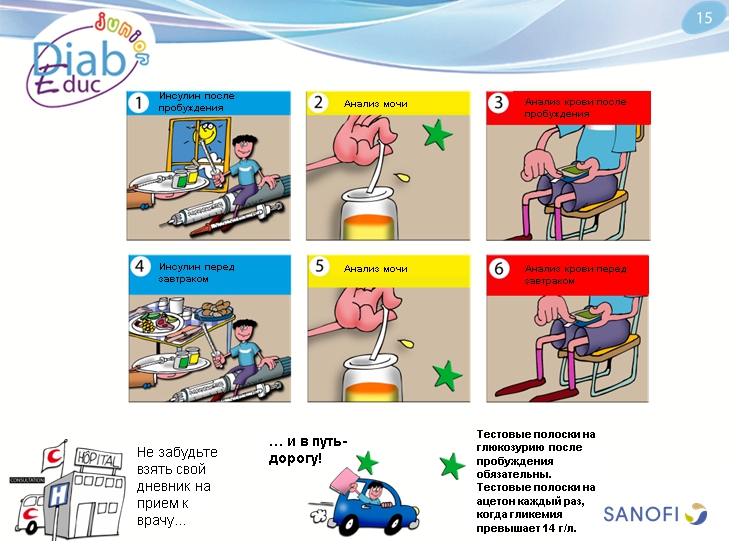 Diab Educ junior

15

1 Инсулин после пробуждения

2 Анализ мочи

3 Анализ крови после пробуждения

4 Инсулин перед завтраком

5 Анализ мочи

6 Анализ крови перед завтраком

CONSULTATION

HÔPITAL

H

Не забудьте взять свой дневник на прием к врачу...

... и в путь-дорогу!

Тестовые полоски на глюкозурию после пробуждения обязательны. Тестовые полоски на ацетон каждый раз, когда гликемия превышает 14 г/л.

SANOFI